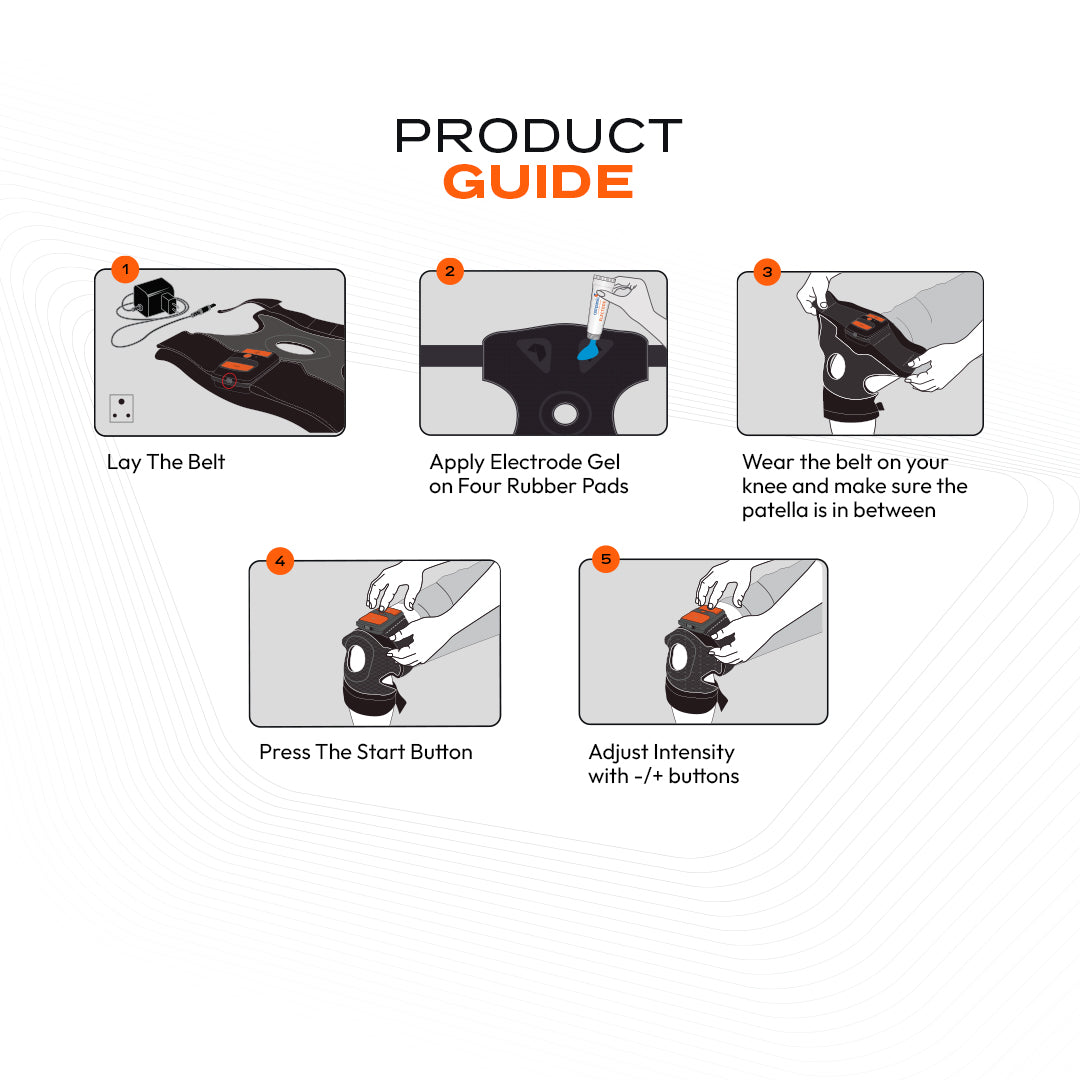 PRODUCT
GUIDE

1

Lay The Belt

2

Apply Electrode Gel on Four Rubber Pads

3

Wear the belt on your knee and make sure the patella is in between

4

Press The Start Button

5

Adjust Intensity with -/+ buttons