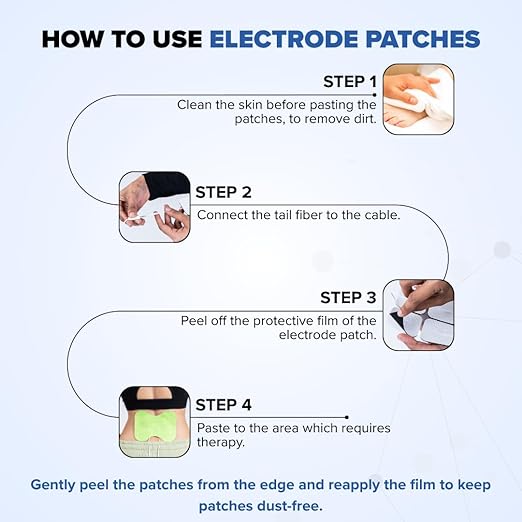 HOW TO USE ELECTRODE PATCHES

STEP 1
Clean the skin before pasting the patches, to remove dirt.

STEP 2
Connect the tail fiber to the cable.

STEP 3
Peel off the protective film of the electrode patch.

STEP 4
Paste to the area which requires therapy.

Gently peel the patches from the edge and reapply the film to keep patches dust-free.