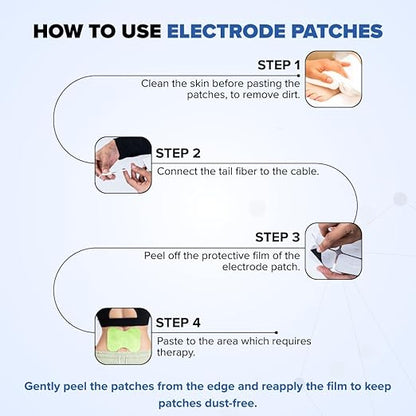 HOW TO USE ELECTRODE PATCHES

STEP 1
Clean the skin before pasting the patches, to remove dirt.

STEP 2
Connect the tail fiber to the cable.

STEP 3
Peel off the protective film of the electrode patch.

STEP 4
Paste to the area which requires therapy.

Gently peel the patches from the edge and reapply the film to keep patches dust-free.