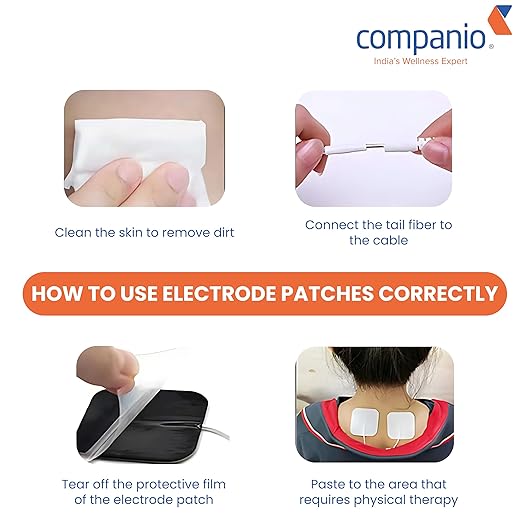 companio®
India's Wellness Expert

Clean the skin to remove dirt

Connect the tail fiber to the cable

HOW TO USE ELECTRODE PATCHES CORRECTLY

Tear off the protective film of the electrode patch

Paste to the area that requires physical therapy