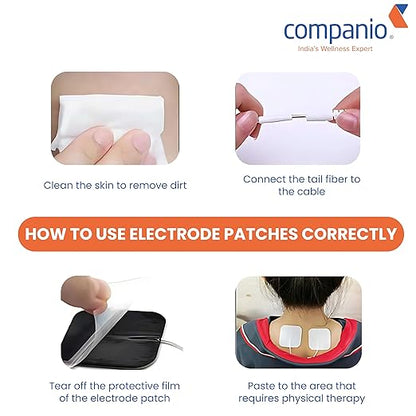 companio
India's Wellness Expert

Clean the skin to remove dirt

Connect the tail fiber to the cable

HOW TO USE ELECTRODE PATCHES CORRECTLY

Tear off the protective film of the electrode patch

Paste to the area that requires physical therapy